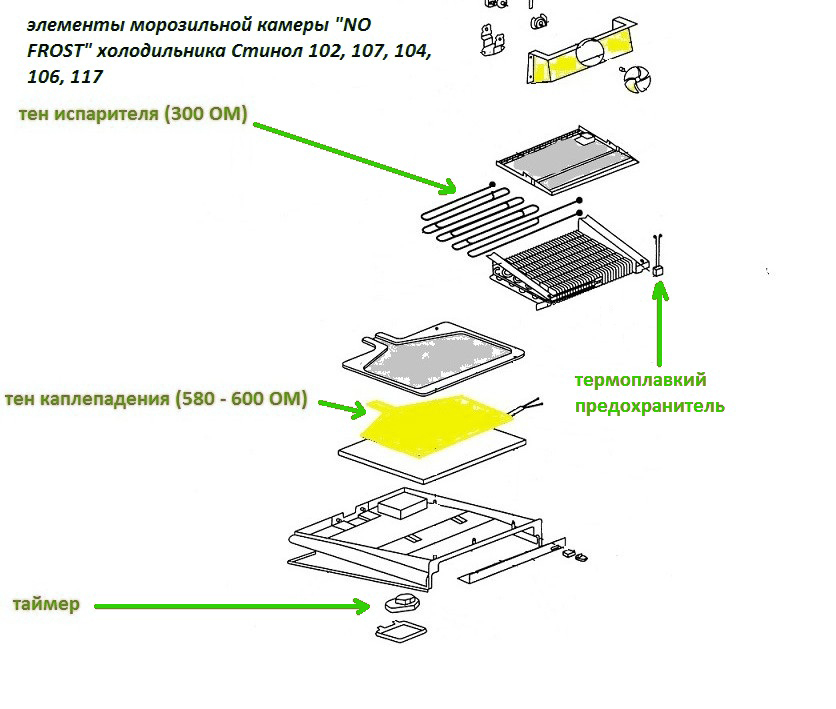 элементы морозильной камеры "NO FROST" холодильника Стинол 102, 107, 104, 106, 117

тен испарителя (300 ОМ)

термоплавкий предохранитель

тен каплепадения (580 - 600 ОМ)

таймер